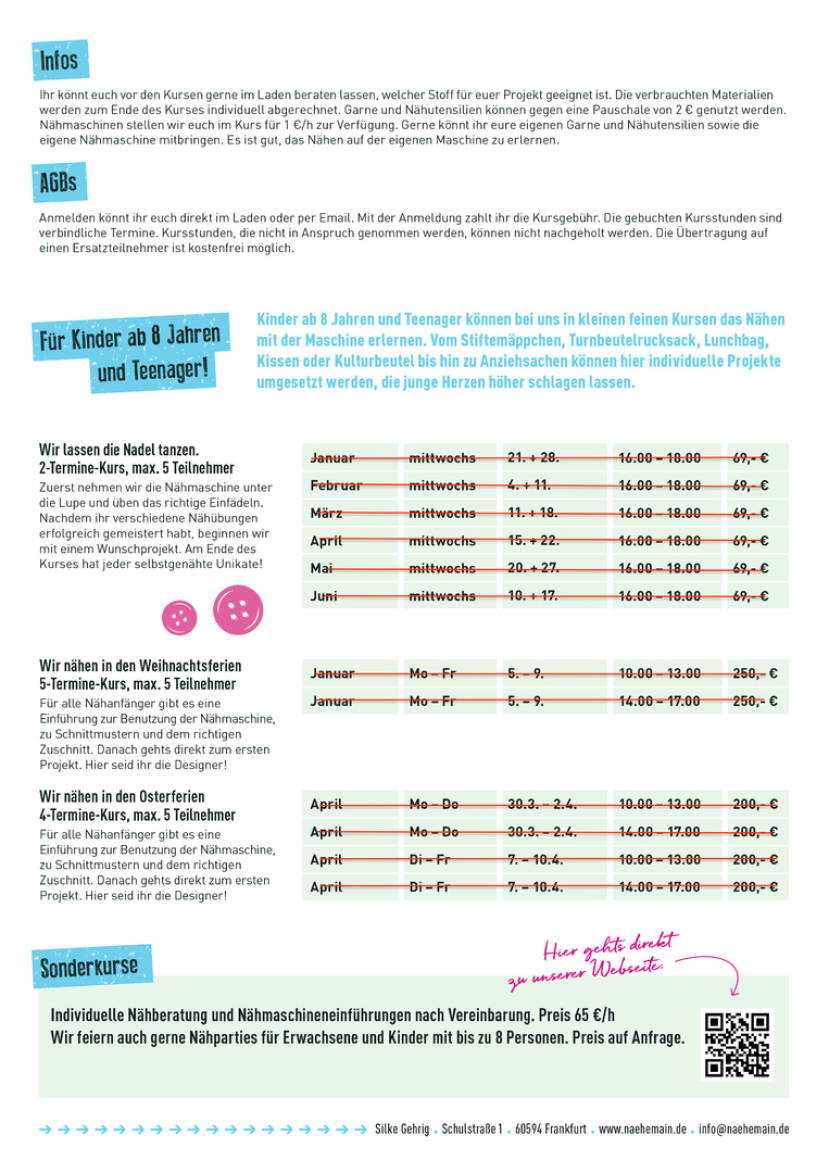 Infos

Ihr könnt euch vor den Kursen gerne im Laden beraten lassen, welcher Stoff für euer Projekt geeignet ist. Die verbrauchten Materialien werden zum Ende des Kurses individuell abgerechnet. Garne und Nähutensilien können gegen eine Pauschale von 2 € genutzt werden. Nähmaschinen stellen wir euch im Kurs für 1 €/h zur Verfügung. Gerne könnt ihr eure eigenen Garne und Nähutensilien sowie die eigene Nähmaschine mitbringen. Es ist gut, das Nähen auf der eigenen Maschine zu erlernen.

AGBs

Anmelden könnt ihr euch direkt im Laden oder per Email. Mit der Anmeldung zahlt ihr die Kursgebühr. Die gebuchten Kursstunden sind verbindliche Termine. Kursstunden, die nicht in Anspruch genommen werden, können nicht nachgeholt werden. Die Übertragung auf einen Ersatzteilnehmer ist kostenfrei möglich.

Für Kinder ab 8 Jahren und Teenager!

Kinder ab 8 Jahren und Teenager können bei uns in kleinen feinen Kursen das Nähen mit der Maschine erlernen. Vom Stiftemäppchen, Turnbeutelrucksack, Lunchbag, Kissen oder Kulturbeutel bis hin zu Anziehsachen können hier individuelle Projekte umgesetzt werden, die junge Herzen höher schlagen lassen.

Wir lassen die Nadel tanzen.
2-Termine-Kurs, max. 5 Teilnehmer
Zuerst nehmen wir die Nähmaschine unter die Lupe und üben das richtige Einfädeln. Nachdem ihr verschiedene Nähübungen erfolgreich gemeistert habt, beginnen wir mit einem Wunschprojekt. Am Ende des Kurses hat jeder selbstgenähte Unikate!

| Januar | mittwochs | 21. + 28. | 16.00 – 18.00 | 69,- € |
|---|---|---|---|---|
| Februar | mittwochs | 4. + 11. | 16.00 – 18.00 | 69,- € |
| März | mittwochs | 11. + 18. | 16.00 – 18.00 | 69,- € |
| April | mittwochs | 15. + 22. | 16.00 – 18.00 | 69,- € |
| Mai | mittwochs | 20. + 27. | 16.00 – 18.00 | 69,- € |
| Juni | mittwochs | 10. + 17. | 16.00 – 18.00 | 69,- € |

Wir nähen in den Weihnachtsferien
5-Termine-Kurs, max. 5 Teilnehmer
Für alle Nähanfänger gibt es eine Einführung zur Benutzung der Nähmaschine, zu Schnittmustern und dem richtigen Zuschnitt. Danach gehts direkt zum ersten Projekt. Hier seid ihr die Designer!

| Januar | Mo – Fr | 5. – 9. | 10.00 – 13.00 | 250,- € |
|---|---|---|---|---|
| Januar | Mo – Fr | 5. – 9. | 14.00 – 17.00 | 250,- € |

Wir nähen in den Osterferien
4-Termine-Kurs, max. 5 Teilnehmer
Für alle Nähanfänger gibt es eine Einführung zur Benutzung der Nähmaschine, zu Schnittmustern und dem richtigen Zuschnitt. Danach gehts direkt zum ersten Projekt. Hier seid ihr die Designer!

| April | Mo – Do | 30.3. – 2.4. | 10.00 – 13.00 | 200,- € |
|---|---|---|---|---|
| April | Mo – Do | 30.3. – 2.4. | 14.00 – 17.00 | 200,- € |
| April | Di – Fr | 7. – 10.4. | 10.00 – 13.00 | 200,- € |
| April | Di – Fr | 7. – 10.4. | 14.00 – 17.00 | 200,- € |

Sonderkurse

Hier gehts direkt zu unserer Webseite.

Individuelle Nähberatung und Nähmaschineneinführungen nach Vereinbarung. Preis 65 €/h
Wir feiern auch gerne Nähparties für Erwachsene und Kinder mit bis zu 8 Personen. Preis auf Anfrage.

Silke Gehrig . Schulstraße 1 . 60594 Frankfurt . www.naehemain.de . info@naehemain.de